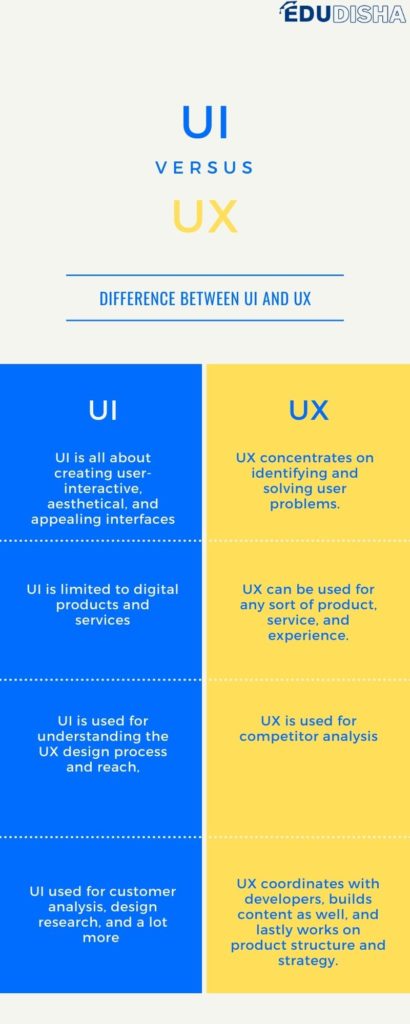 EDUDISHA

UI

VERSUS

UX

DIFFERENCE BETWEEN UI AND UX

| UI | UX |
|---|---|
| UI is all about creating user-interactive, aesthetical, and appealing interfaces | UX concentrates on identifying and solving user problems. |
| UI is limited to digital products and services | UX can be used for any sort of product, service, and experience. |
| UI is used for understanding the UX design process and reach, | UX is used for competitor analysis |
| UI used for customer analysis, design research, and a lot more | UX coordinates with developers, builds content as well, and lastly works on product structure and strategy. |